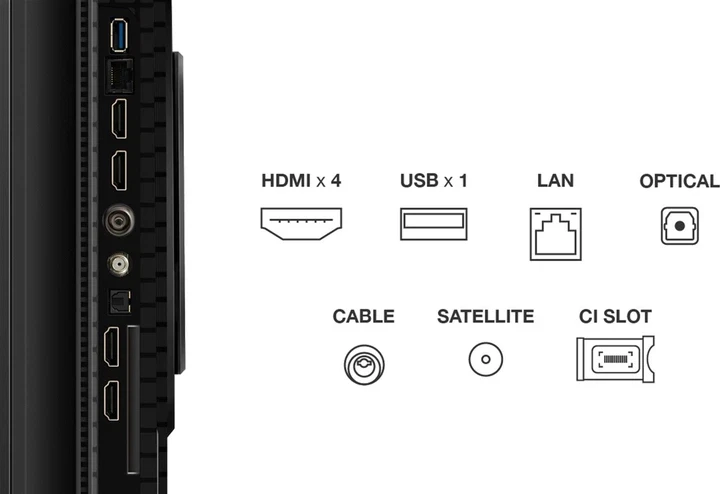 HDMI x 4
USB x 1
LAN
OPTICAL

CABLE
SATELLITE
CI SLOT